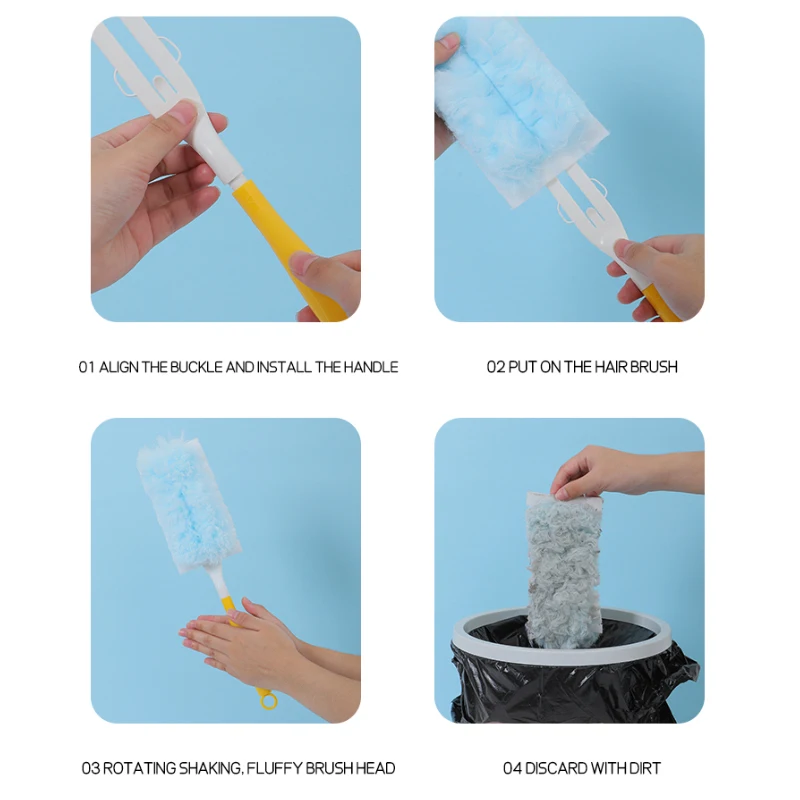 01 ALIGN THE BUCKLE AND INSTALL THE HANDLE

02 PUT ON THE HAIR BRUSH

03 ROTATING SHAKING, FLUFFY BRUSH HEAD

04 DISCARD WITH DIRT