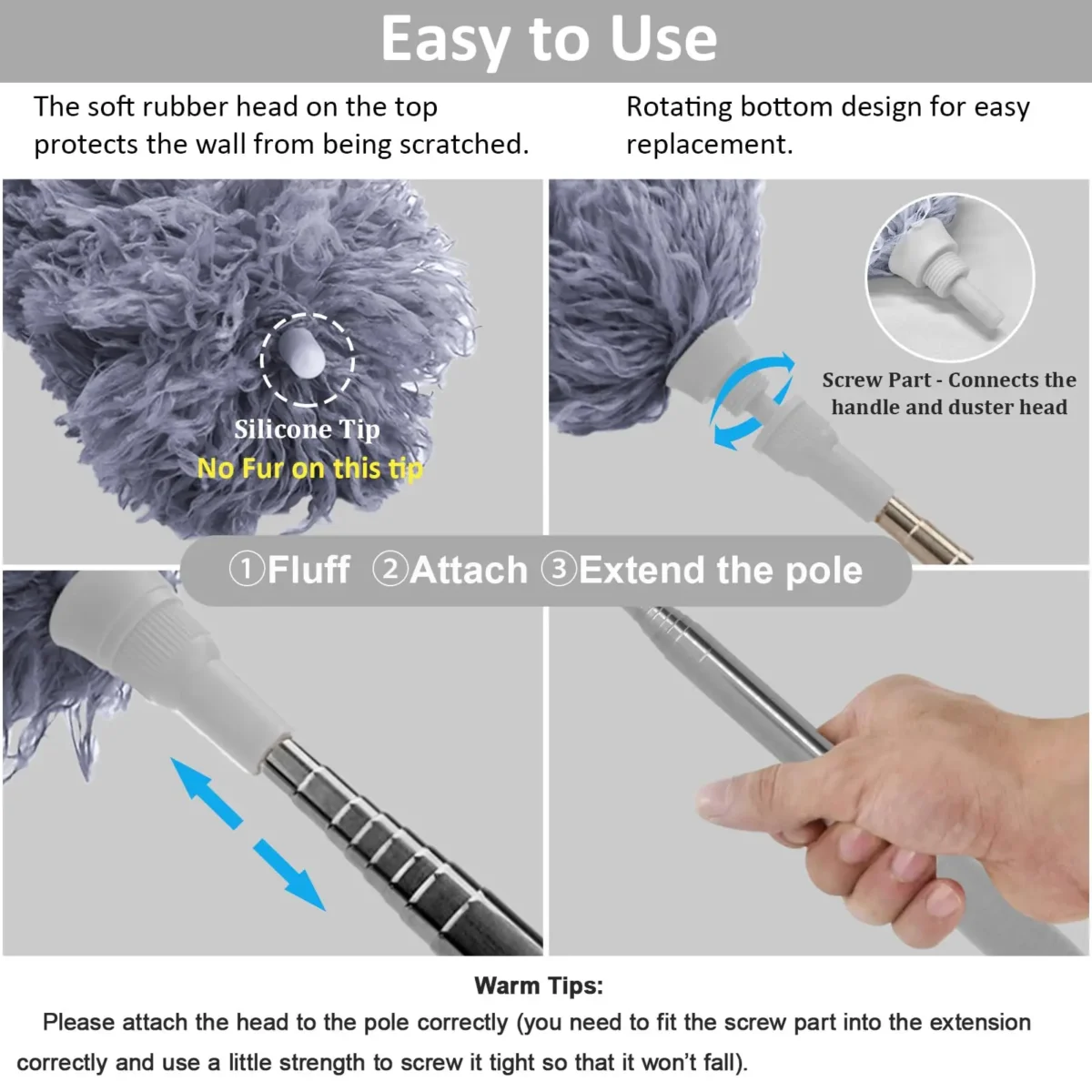 Easy to Use

The soft rubber head on the top protects the wall from being scratched.

Rotating bottom design for easy replacement.

Silicone Tip
No Fur on this tip

Screw Part - Connects the handle and duster head

①Fluff ②Attach ③Extend the pole

Warm Tips:
Please attach the head to the pole correctly (you need to fit the screw part into the extension correctly and use a little strength to screw it tight so that it won't fall).